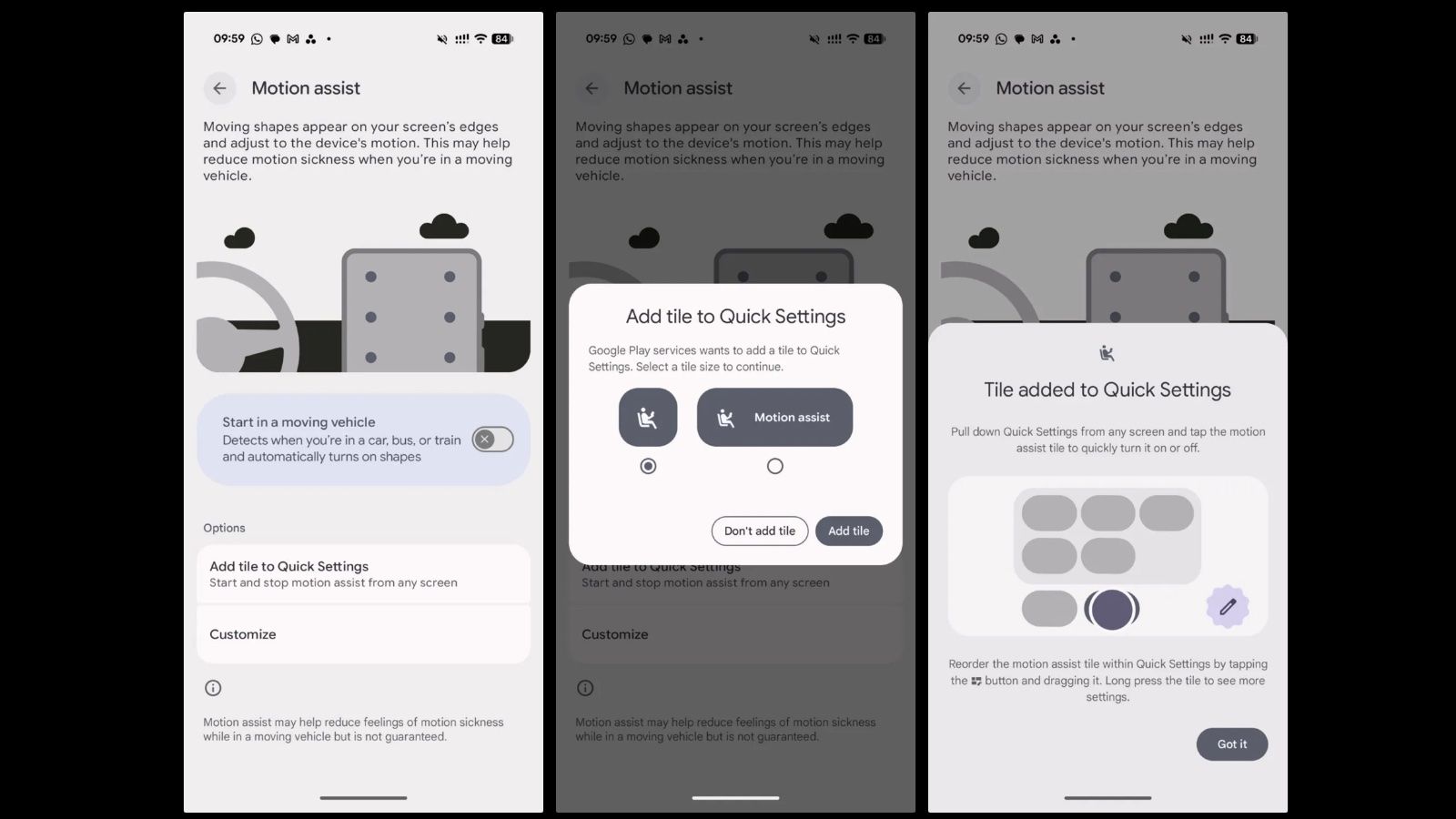 09:59 84

Motion assist

Moving shapes appear on your screen's edges and adjust to the device's motion. This may help reduce motion sickness when you're in a moving vehicle.

Start in a moving vehicle
Detects when you're in a car, bus, or train and automatically turns on shapes

Options

Add tile to Quick Settings
Start and stop motion assist from any screen

Customize

Motion assist may help reduce feelings of motion sickness while in a moving vehicle but is not guaranteed.

09:59 84

Motion assist

Moving shapes appear on your screen's edges and adjust to the device's motion. This may help reduce motion sickness when you're in a moving vehicle.

Add tile to Quick Settings

Google Play services wants to add a tile to Quick Settings. Select a tile size to continue.

Motion assist

Don't add tile

Add tile

Add tile to Quick Settings
Start and stop motion assist from any screen

Customize

Motion assist may help reduce feelings of motion sickness while in a moving vehicle but is not guaranteed.

09:59 84

Motion assist

Moving shapes appear on your screen's edges and adjust to the device's motion. This may help reduce motion sickness when you're in a moving vehicle.

Tile added to Quick Settings

Pull down Quick Settings from any screen and tap the motion assist tile to quickly turn it on or off.

Reorder the motion assist tile within Quick Settings by tapping the button and dragging it. Long press the tile to see more settings.

Got it